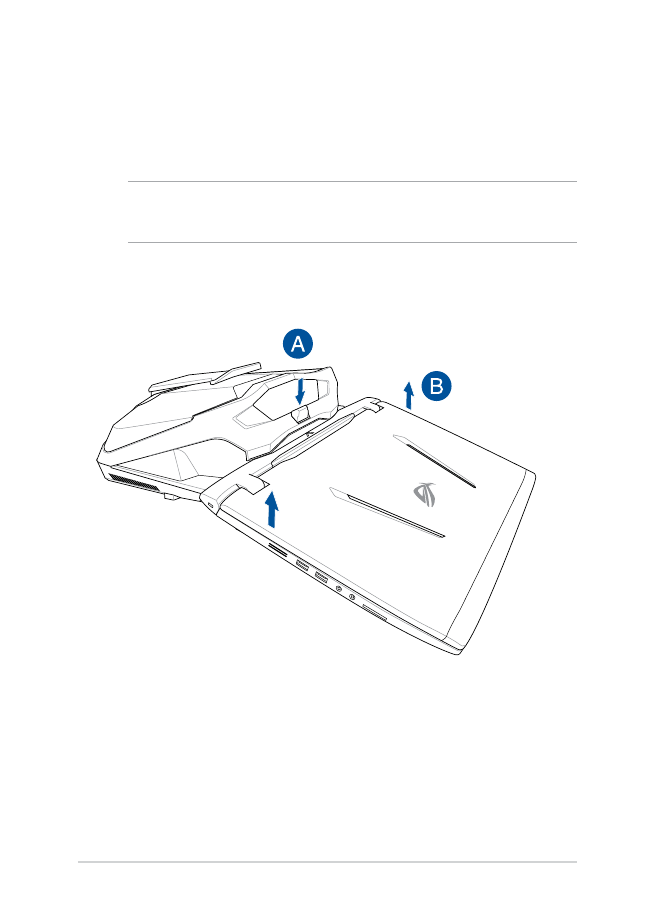 A

B