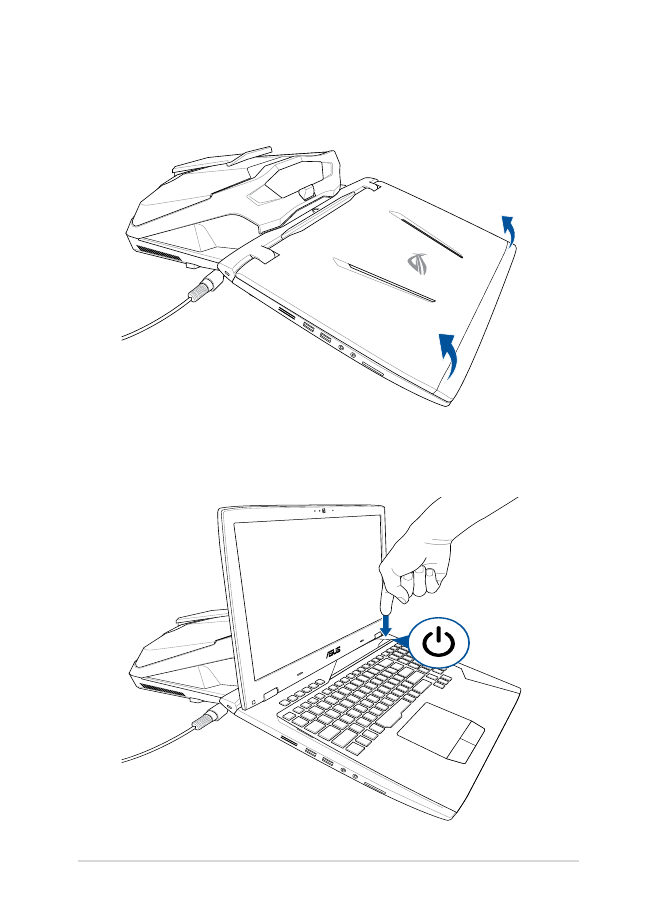 ASUS