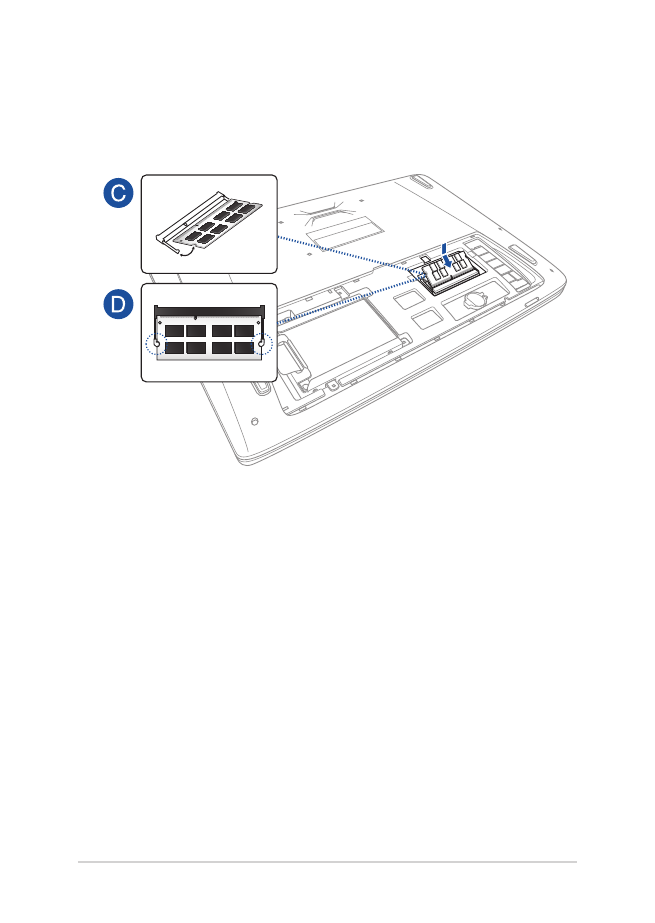 C

D