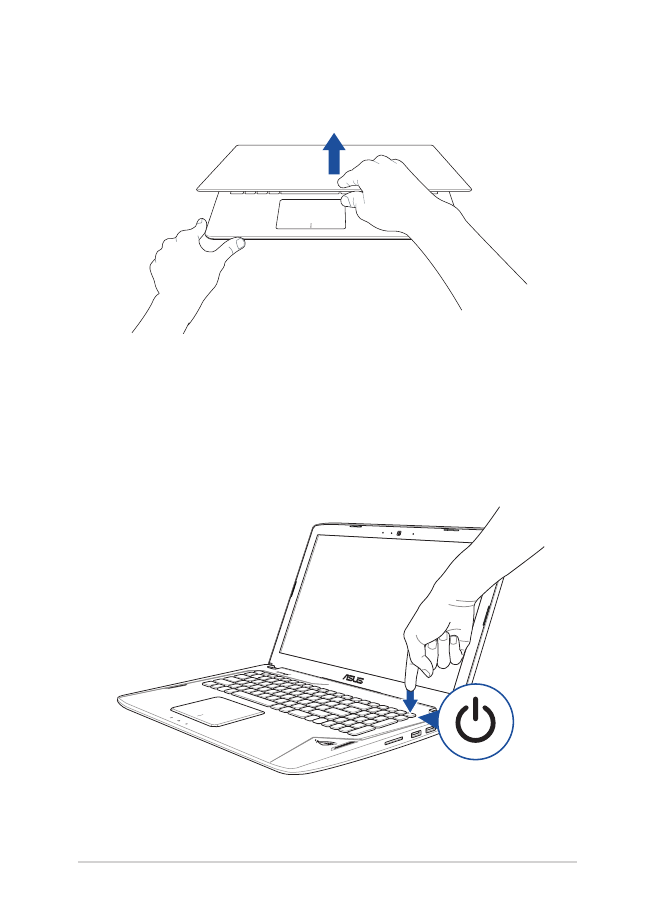 ASUS