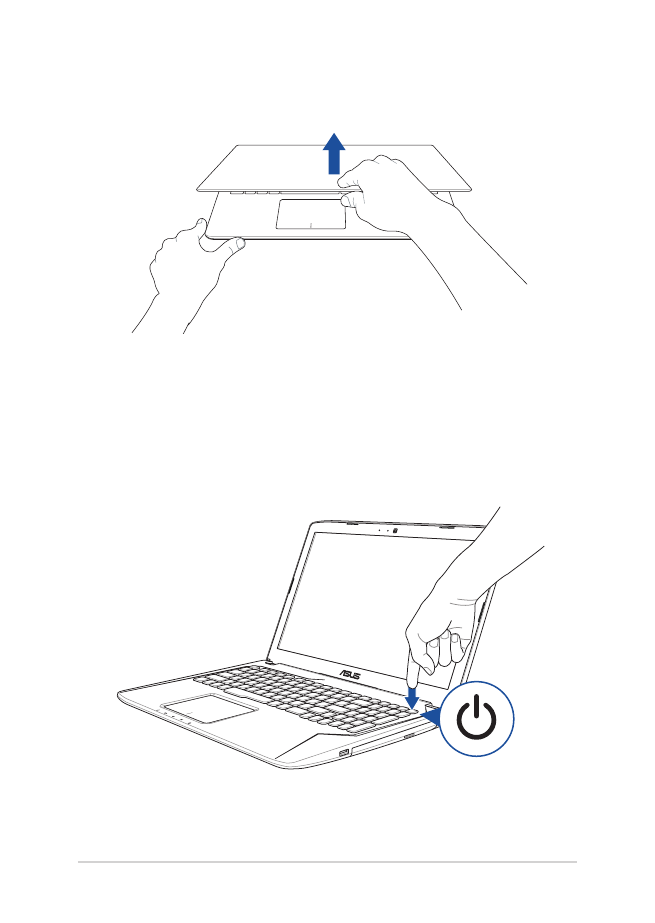 ASUS