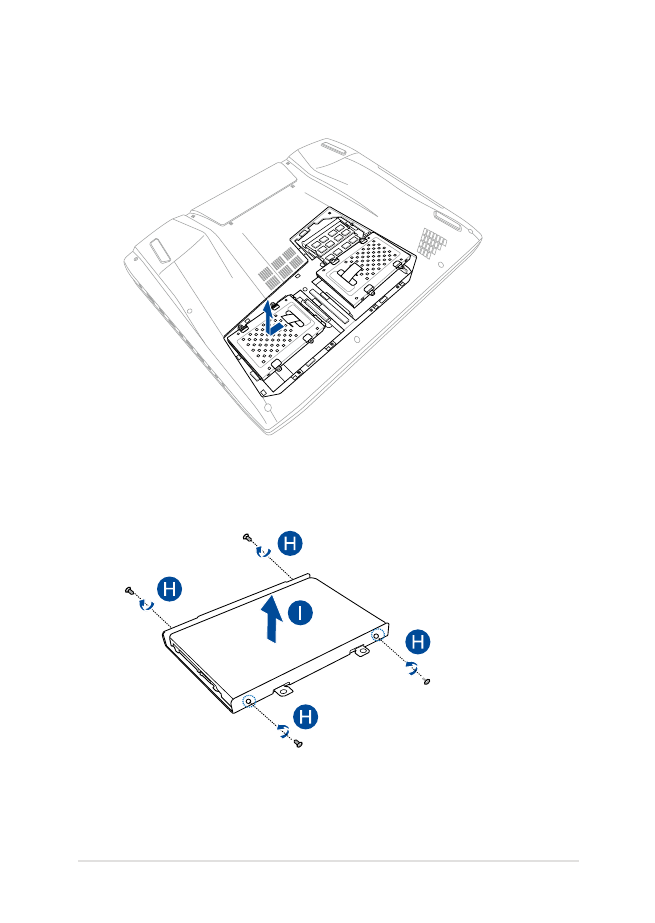 H

H

I

H

H