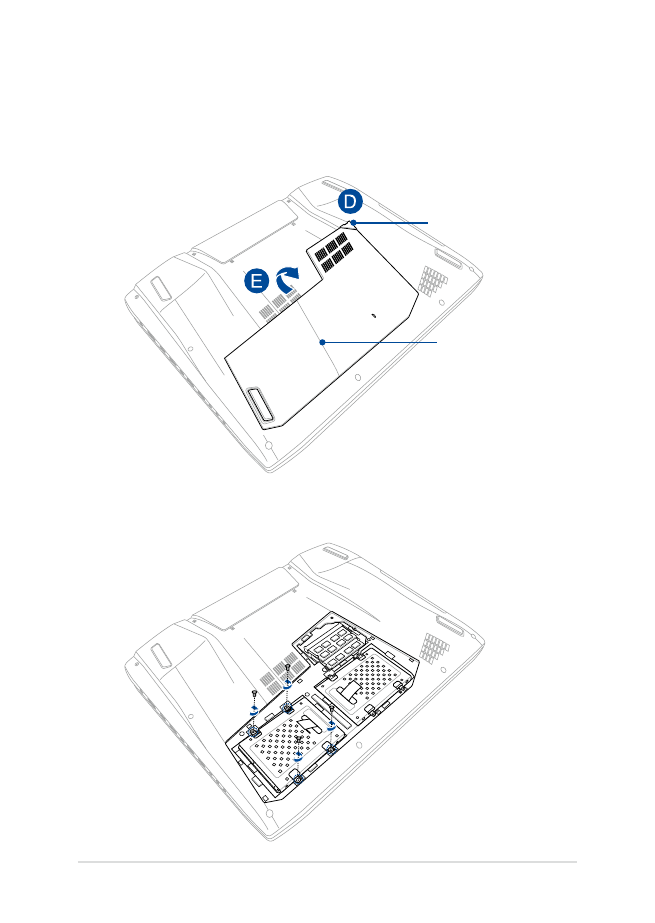 D

E