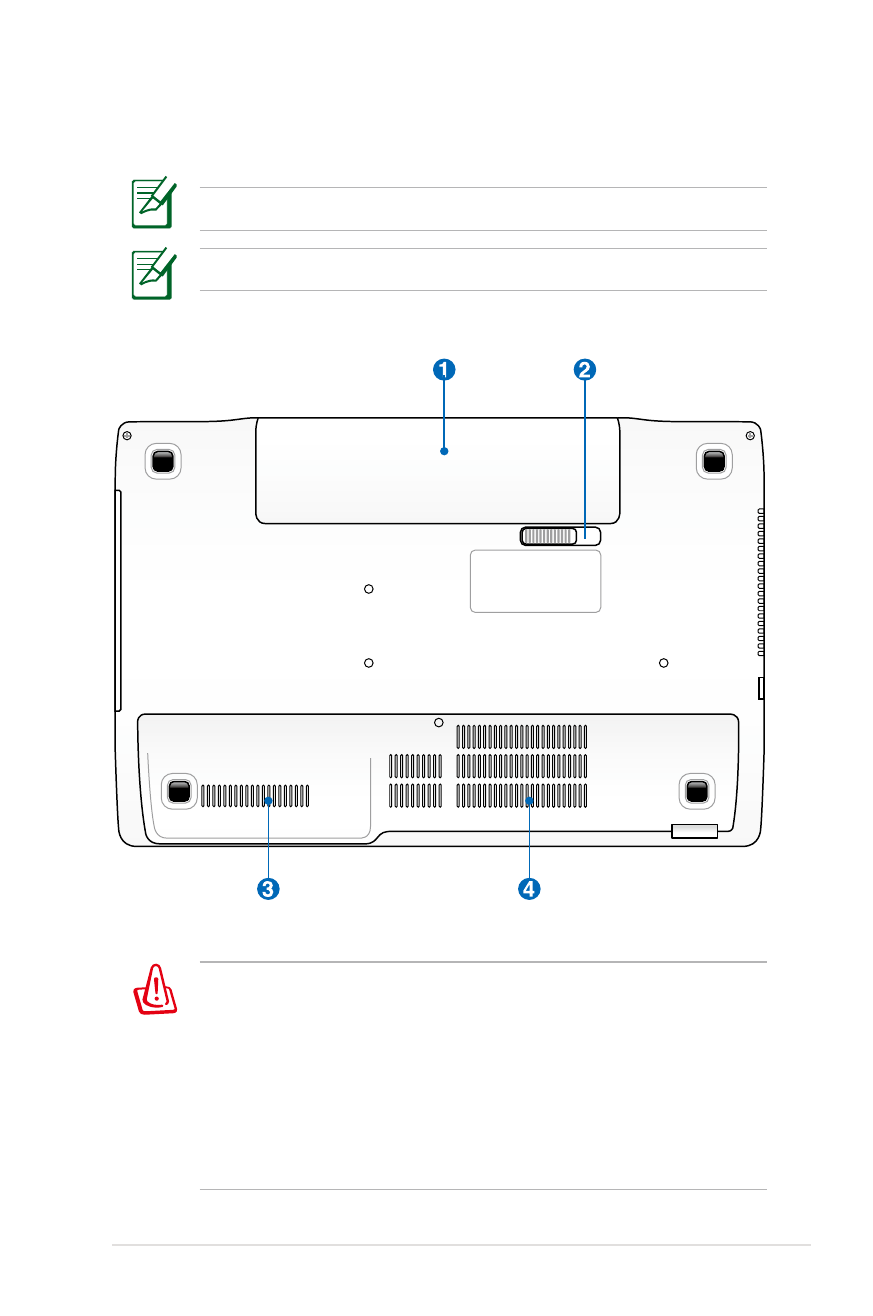 1

2

3

4